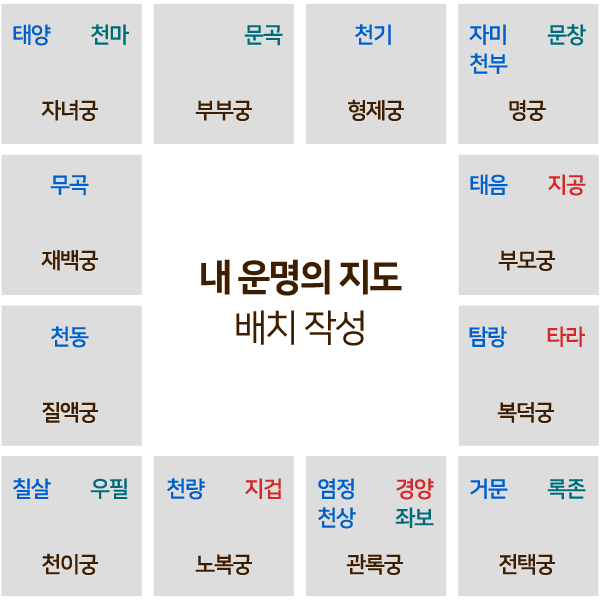 태양 천마
자녀궁

문곡
부부궁

천기
형제궁

자미 문창
천부
명궁

무곡
재백궁

내 운명의 지도
배치 작성

태음 지공
부모궁

천동
질액궁

탐랑 타라
복덕궁

칠살 우필
천이궁

천량 지겁
노복궁

염정 경양
천상 좌보
관록궁

거문 록존
전택궁