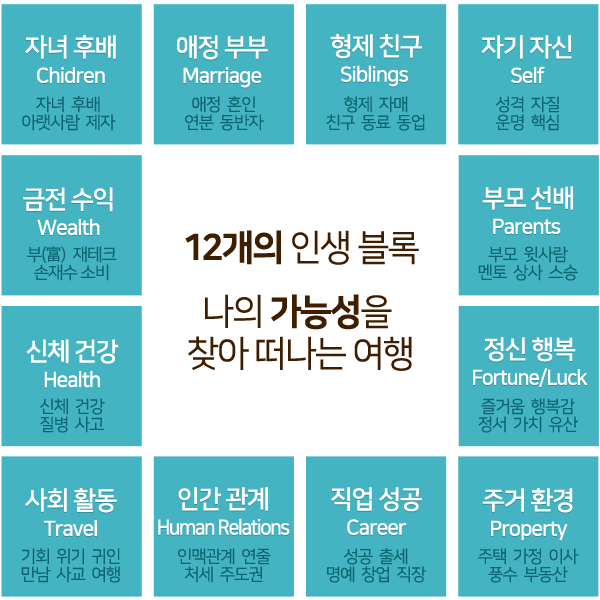 자녀 후배
Chidren
자녀 후배
아랫사람 제자

애정 부부
Marriage
애정 혼인
연분 동반자

형제 친구
Siblings
형제 자매
친구 동료 동업

자기 자신
Self
성격 자질
운명 핵심

금전 수익
Wealth
부(富) 재테크
손재수 소비

12개의 인생 블록

나의 가능성을
찾아 떠나는 여행

부모 선배
Parents
부모 윗사람
멘토 상사 스승

신체 건강
Health
신체 건강
질병 사고

정신 행복
Fortune/Luck
즐거움 행복감
정서 가치 유산

사회 활동
Travel
기회 위기 귀인
만남 사교 여행

인간 관계
Human Relations
인맥관계 연줄
처세 주도권

직업 성공
Career
성공 출세
명예 창업 직장

주거 환경
Property
주택 가정 이사
풍수 부동산