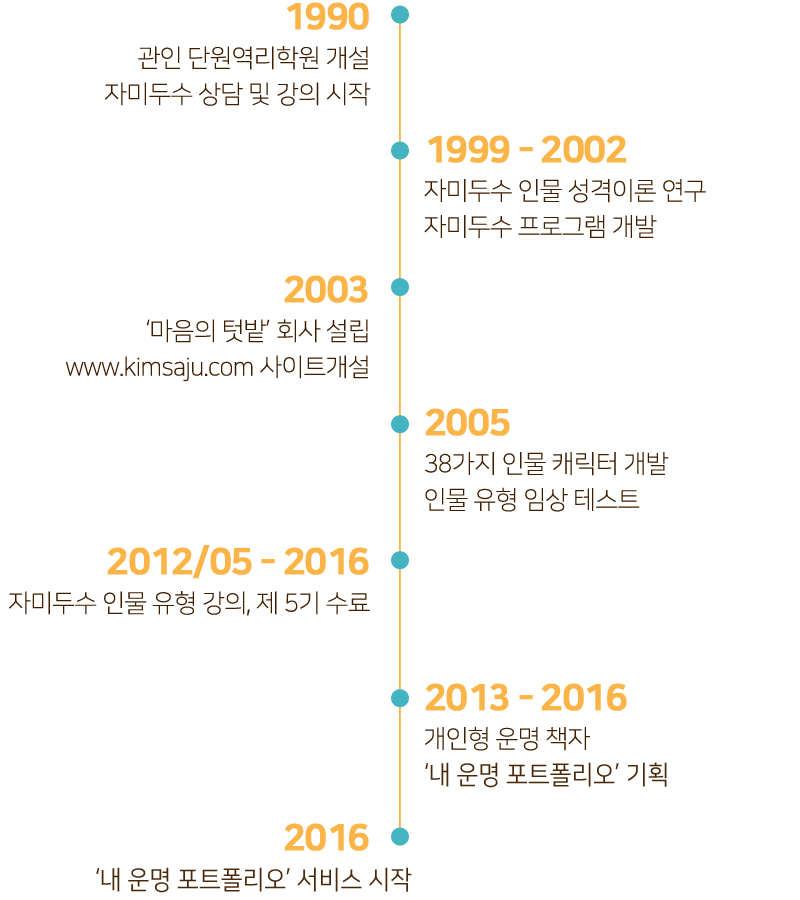 1990
관인 단원역리학원 개설
자미두수 상담 및 강의 시작

1999 - 2002
자미두수 인물 성격이론 연구
자미두수 프로그램 개발

2003
‘마음의 텃밭’ 회사 설립
www.kimsaju.com 사이트개설

2005
38가지 인물 캐릭터 개발
인물 유형 임상 테스트

2012/05 - 2016
자미두수 인물 유형 강의, 제 5기 수료

2013 - 2016
개인형 운명 책자
‘내 운명 포트폴리오’ 기획

2016
‘내 운명 포트폴리오’ 서비스 시작